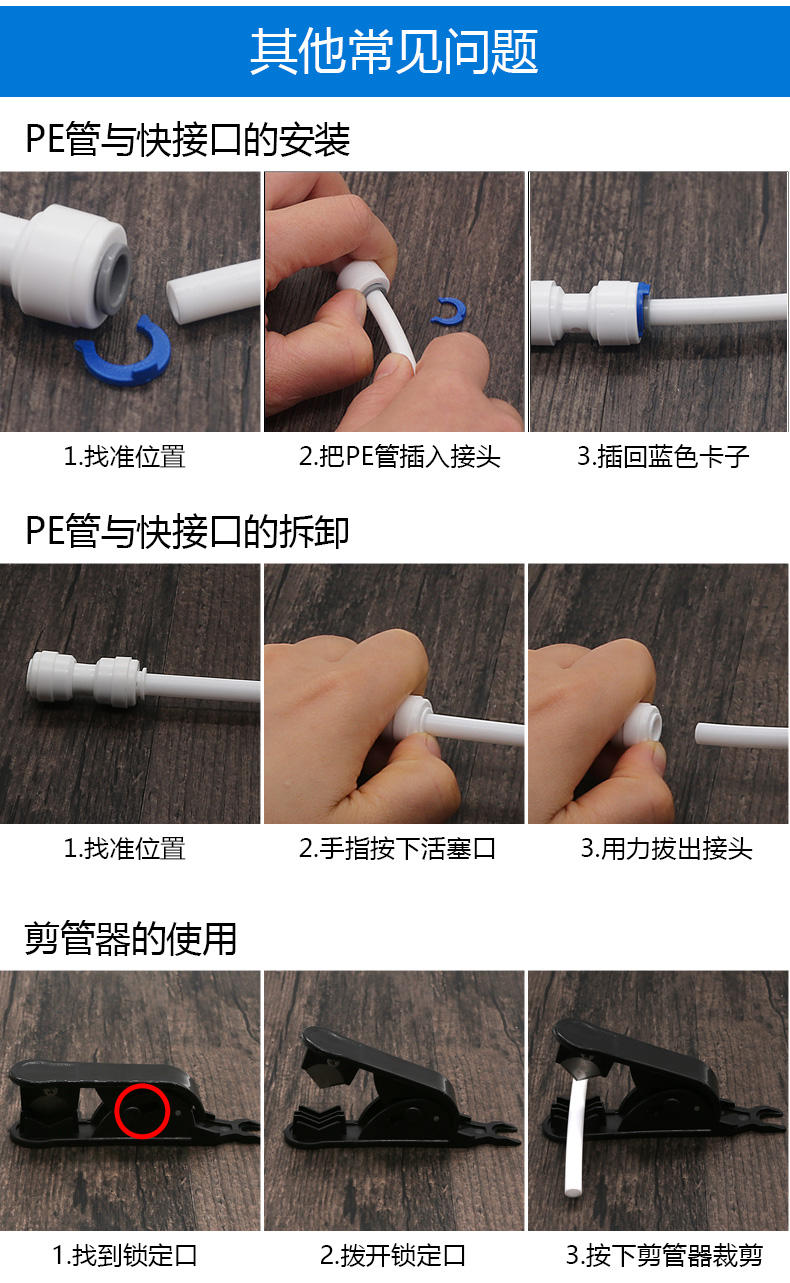 其他常见问题

PE管与快接口的安装

1.找准位置

2.把PE管插入接头

3.插回蓝色卡子

PE管与快接口的拆卸

1.找准位置

2.手指按下活塞口

3.用力拔出接头

剪管器的使用

1.找到锁定口

2.拨开锁定口

3.按下剪管器裁剪